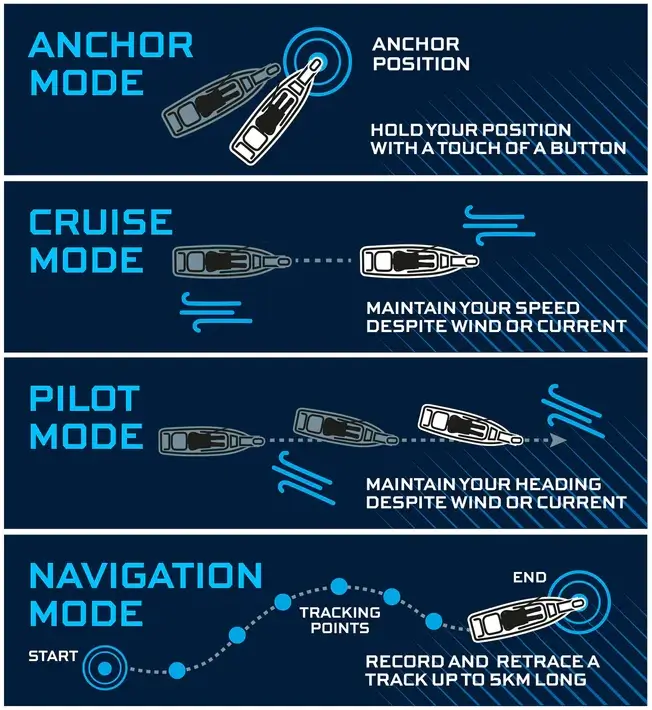 ANCHOR MODE

ANCHOR POSITION

HOLD YOUR POSITION WITH A TOUCH OF A BUTTON

CRUISE MODE

MAINTAIN YOUR SPEED DESPITE WIND OR CURRENT

PILOT MODE

MAINTAIN YOUR HEADING DESPITE WIND OR CURRENT

NAVIGATION MODE

END

TRACKING POINTS

START

RECORD AND RETRACE A TRACK UP TO 5KM LONG